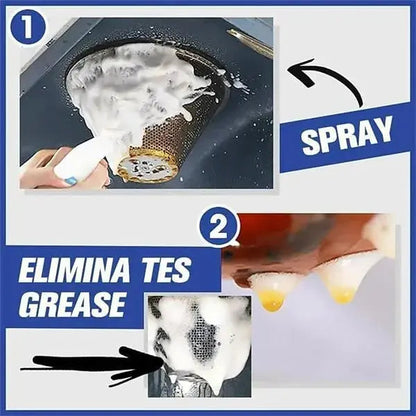 1

SPRAY

2

ELIMINA TES GREASE